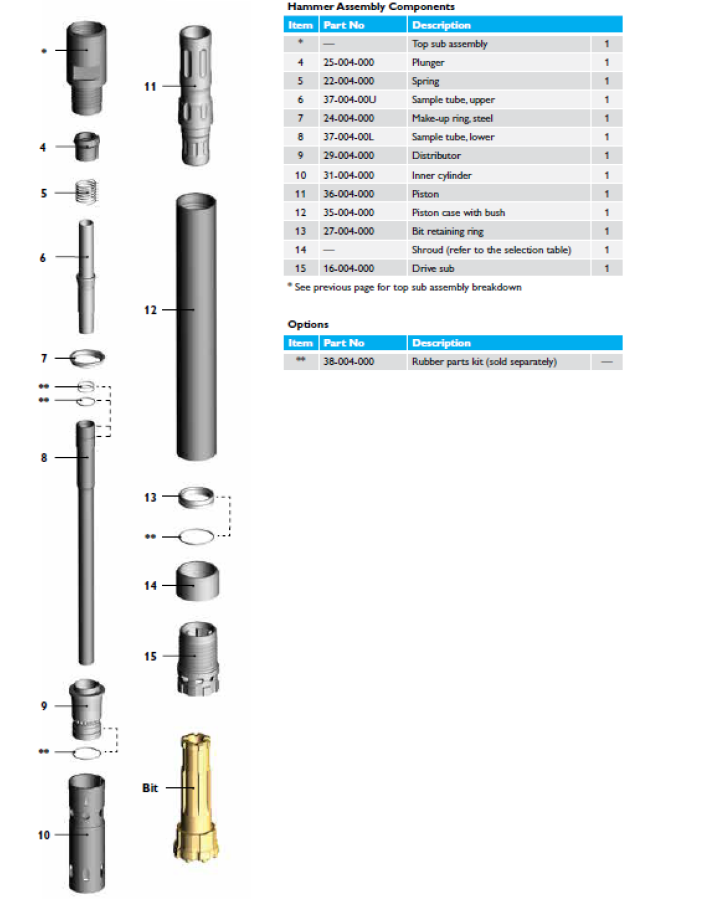 *

4

5

6

7

**

**

8

9

**

10

11

12

13

**

14

15

Bit

Hammer Assembly Components

| Item | Part No | Description | |
|---|---|---|---|
| * | — | Top sub assembly | 1 |
| 4 | 25-004-000 | Plunger | 1 |
| 5 | 22-004-000 | Spring | 1 |
| 6 | 37-004-00U | Sample tube, upper | 1 |
| 7 | 24-004-000 | Make-up ring, steel | 1 |
| 8 | 37-004-00L | Sample tube, lower | 1 |
| 9 | 29-004-000 | Distributor | 1 |
| 10 | 31-004-000 | Inner cylinder | 1 |
| 11 | 36-004-000 | Piston | 1 |
| 12 | 35-004-000 | Piston case with bush | 1 |
| 13 | 27-004-000 | Bit retaining ring | 1 |
| 14 | — | Shroud (refer to the selection table) | 1 |
| 15 | 16-004-000 | Drive sub | 1 |

* See previous page for top sub assembly breakdown

Options

| Item | Part No | Description | |
|---|---|---|---|
| ** | 38-004-000 | Rubber parts kit (sold separately) | — |